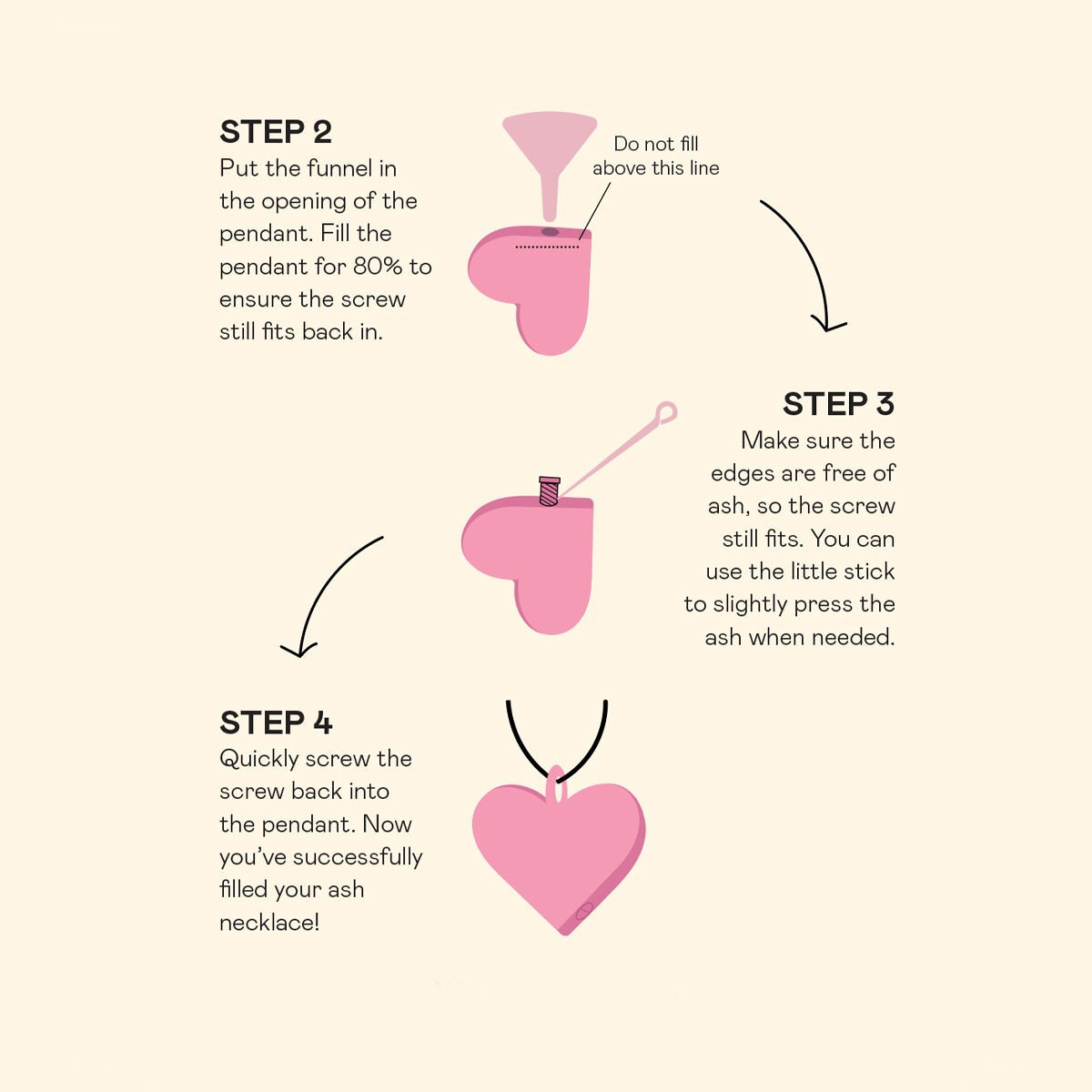 STEP 2
Put the funnel in the opening of the pendant. Fill the pendant for 80% to ensure the screw still fits back in.

Do not fill above this line

STEP 3
Make sure the edges are free of ash, so the screw still fits. You can use the little stick to slightly press the ash when needed.

STEP 4
Quickly screw the screw back into the pendant. Now you've successfully filled your ash necklace!