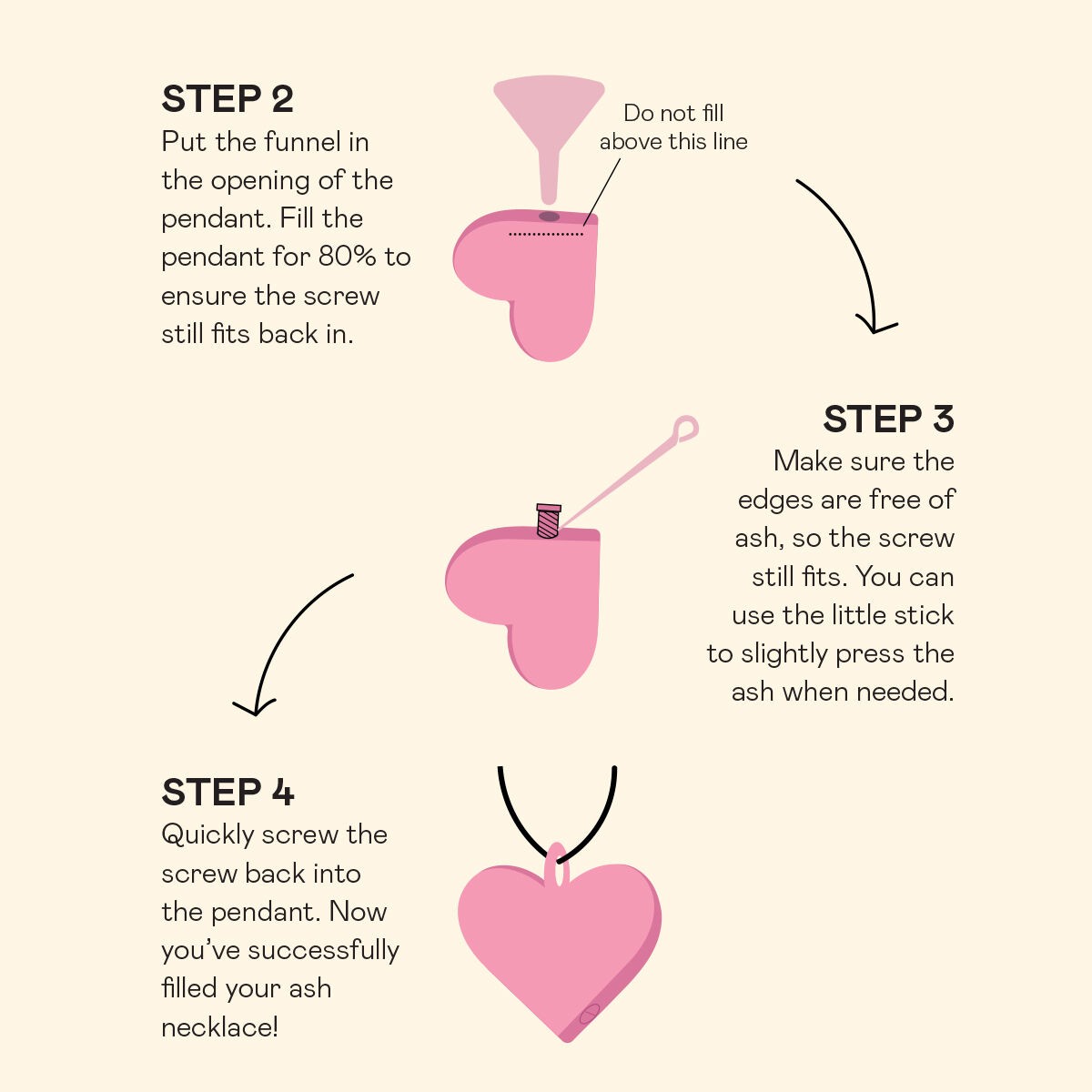 STEP 2
Put the funnel in the opening of the pendant. Fill the pendant for 80% to ensure the screw still fits back in.

Do not fill above this line

STEP 3
Make sure the edges are free of ash, so the screw still fits. You can use the little stick to slightly press the ash when needed.

STEP 4
Quickly screw the screw back into the pendant. Now you've successfully filled your ash necklace!